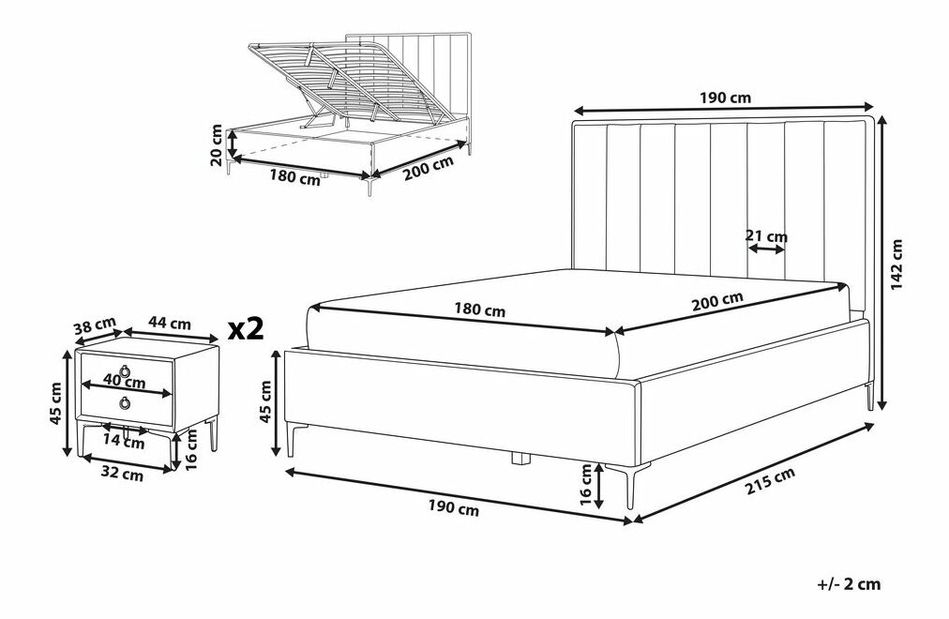 20 cm
180 cm
200 cm
190 cm
21 cm
142 cm
180 cm
200 cm
38 cm
44 cm
x2
40 cm
45 cm
14 cm
16 cm
32 cm
45 cm
16 cm
190 cm
215 cm
+/- 2 cm