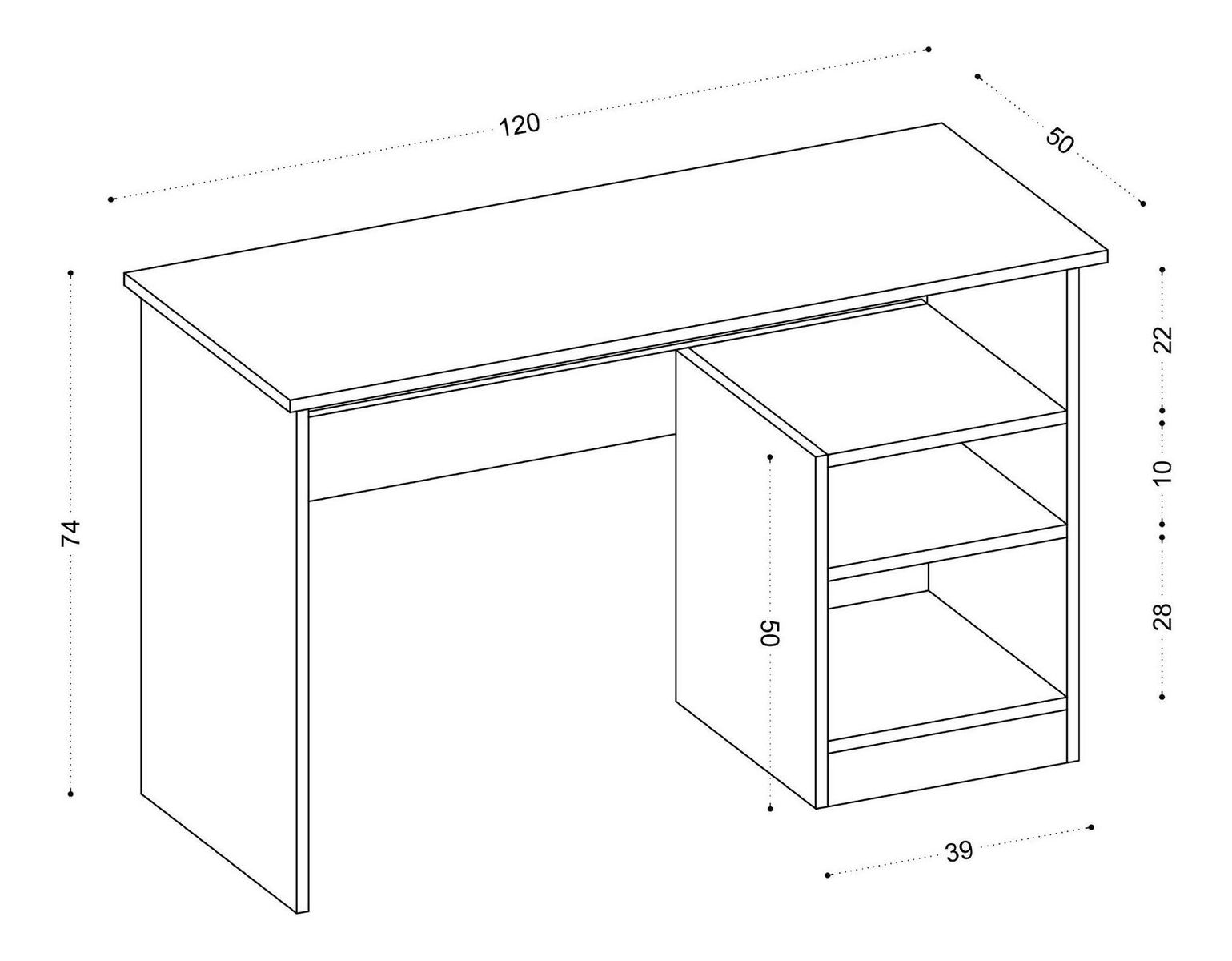 120

50

74

22

10

28

50

39