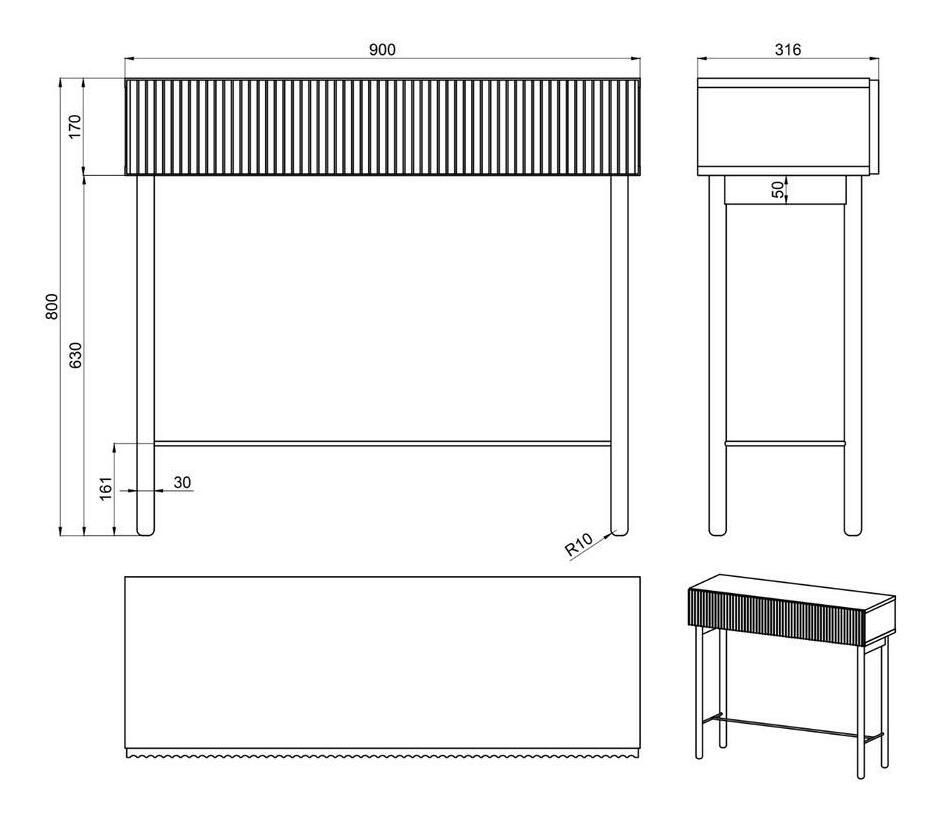 900
316
170
50
800
630
161
30
R10