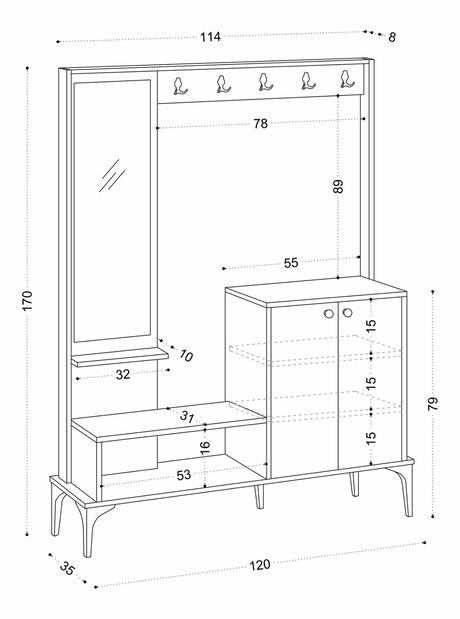 114
8
78
89
170
55
15
10
32
15
79
31
15
16
53
35
120