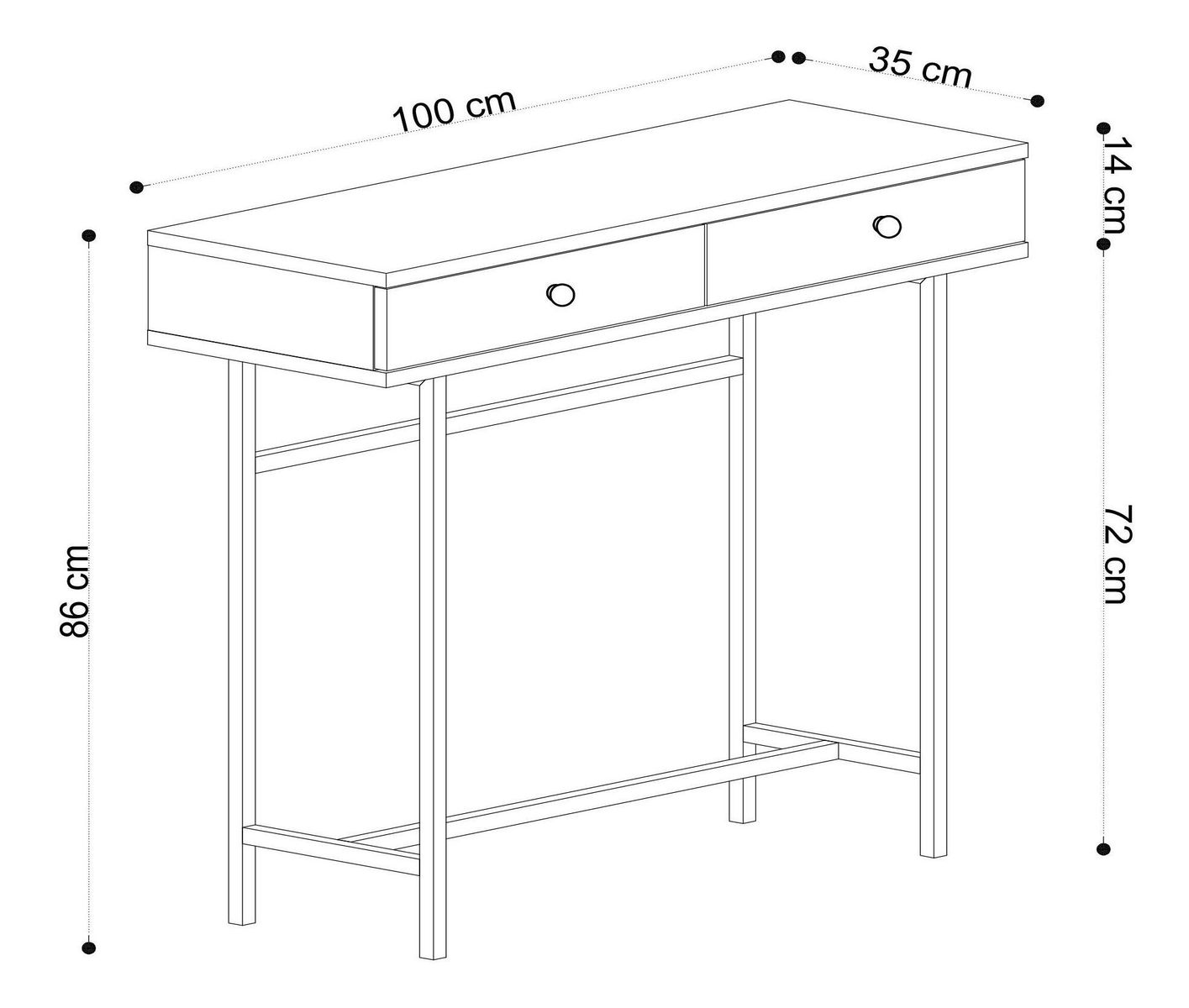 100 cm
35 cm
14 cm
86 cm
72 cm