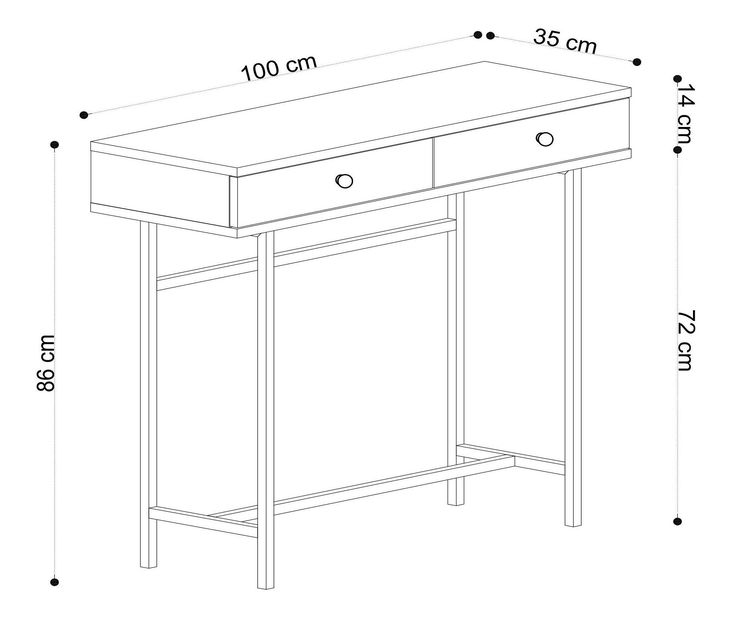 100 cm
35 cm
14 cm
86 cm
72 cm