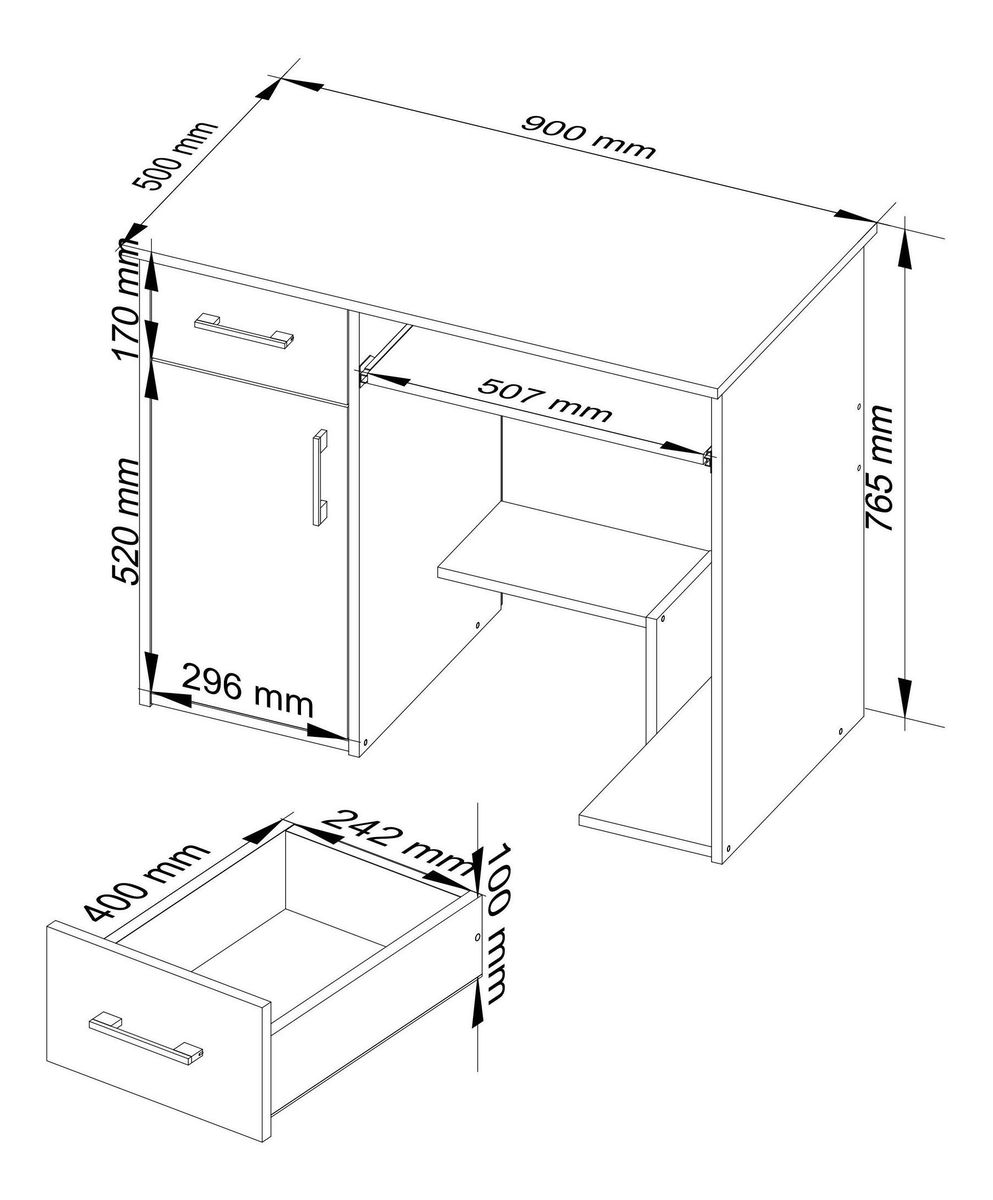 500 mm
900 mm
170 mm
507 mm
520 mm
765 mm
296 mm
400 mm
242 mm
100 mm