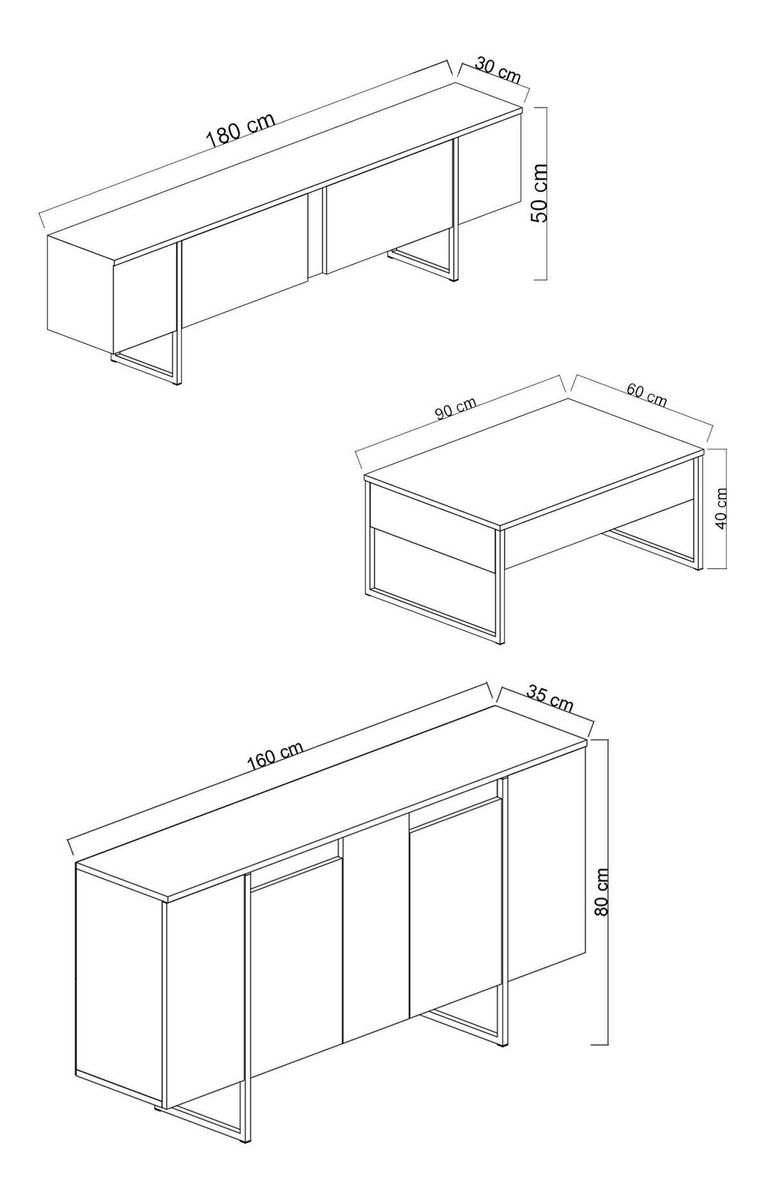 180 cm
30 cm
50 cm

90 cm
60 cm
40 cm

160 cm
35 cm
80 cm