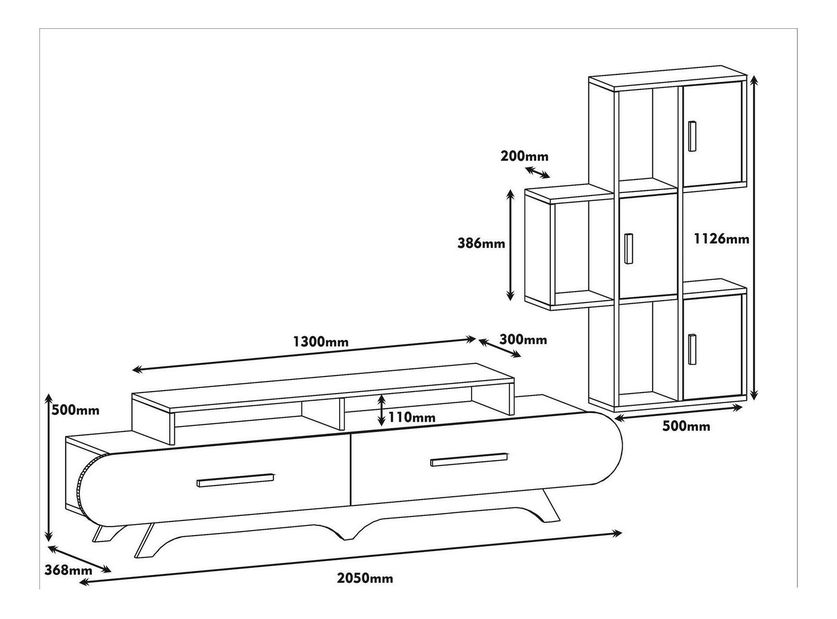 200mm
386mm
1126mm
1300mm
300mm
500mm
110mm
500mm
368mm
2050mm