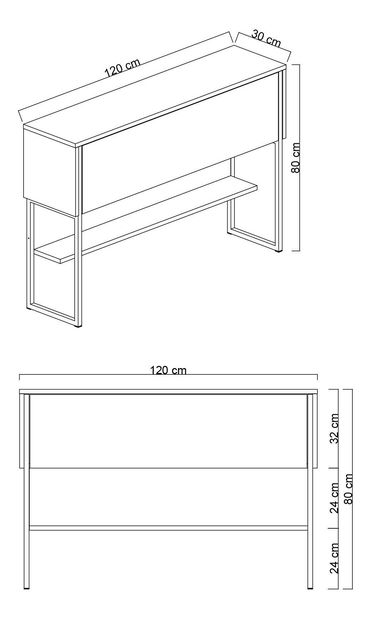 120 cm
30 cm
80 cm

120 cm
32 cm
24 cm
24 cm
80 cm