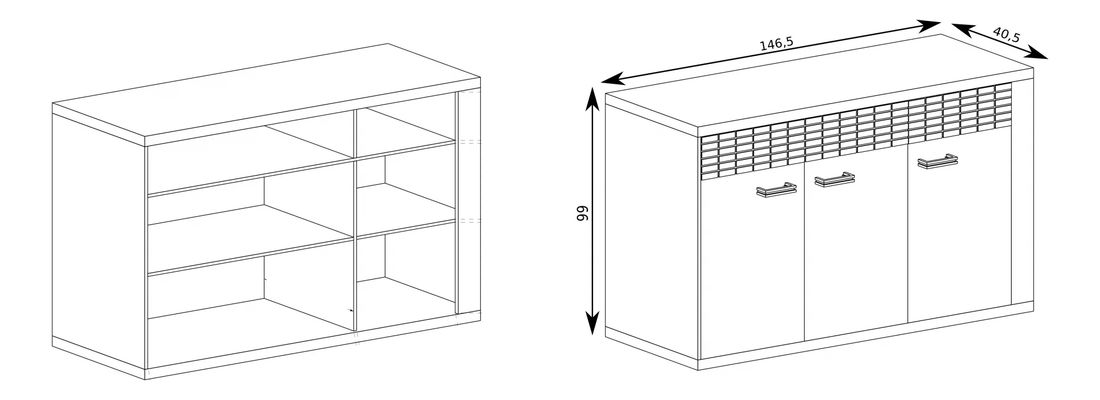 146,5
40,5
99