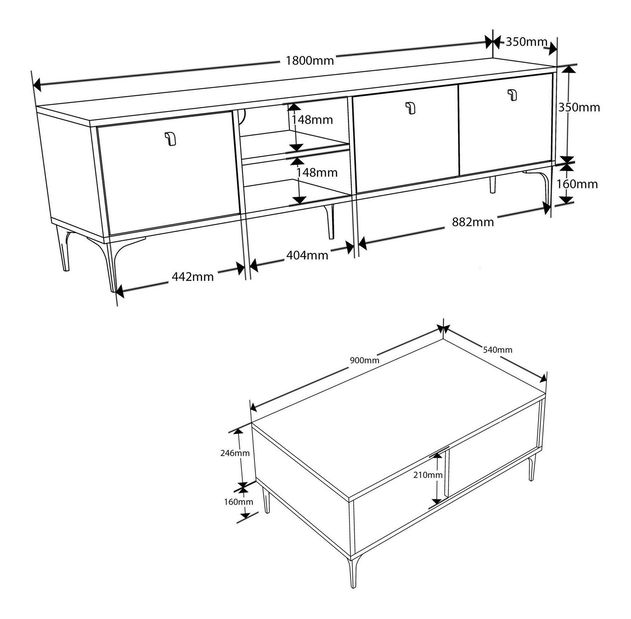 1800mm
350mm
350mm
148mm
148mm
160mm
882mm
404mm
442mm

900mm
540mm
246mm
210mm
160mm