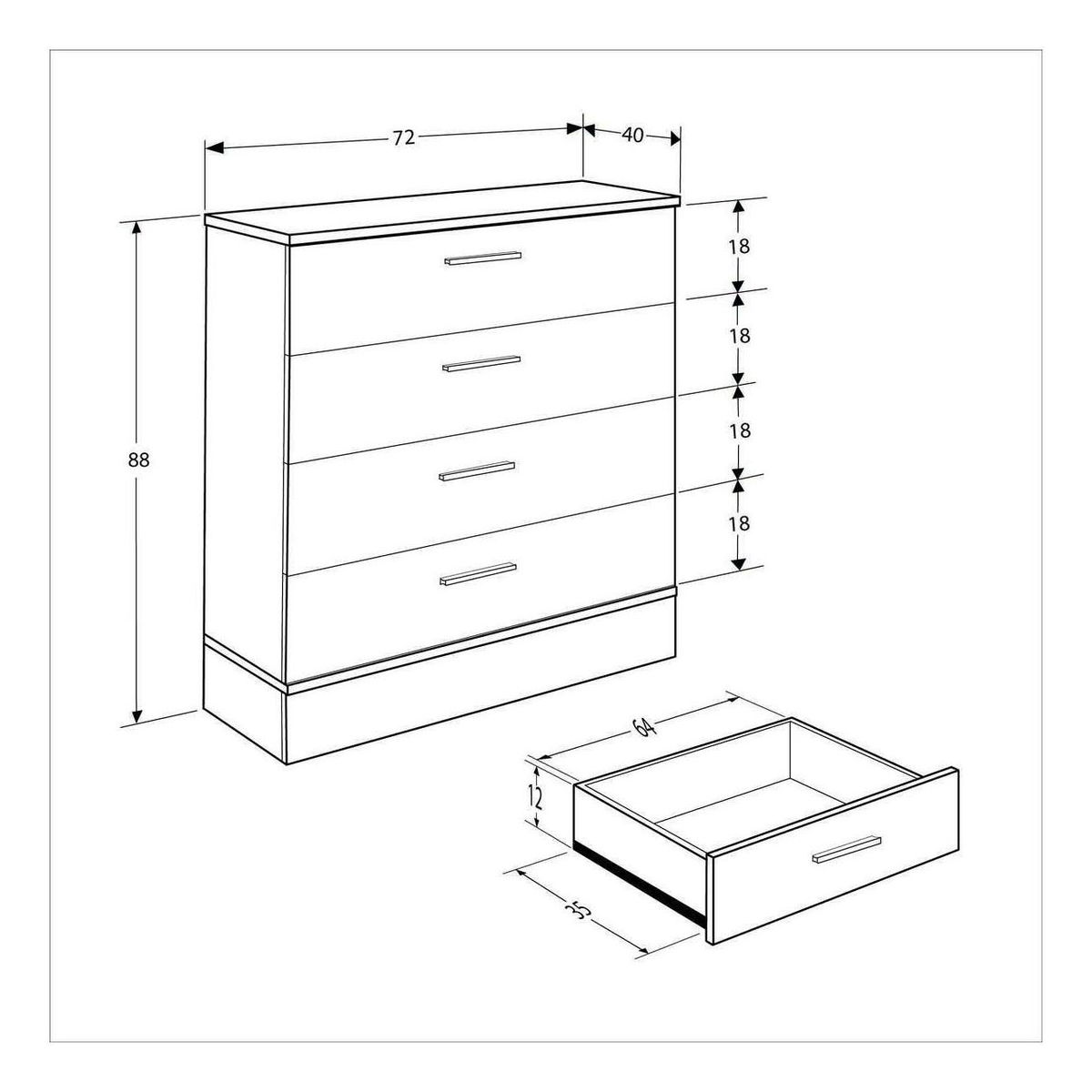 72
40
88
18
18
18
18
64
12
35