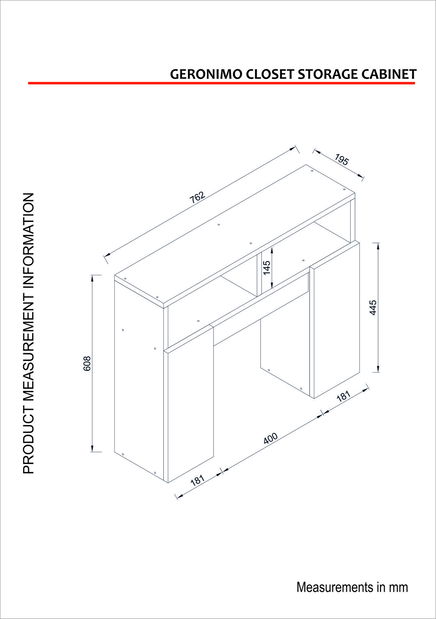 GERONIMO CLOSET STORAGE CABINET

PRODUCT MEASUREMENT INFORMATION

762

195

145

445

608

181

400

181

Measurements in mm