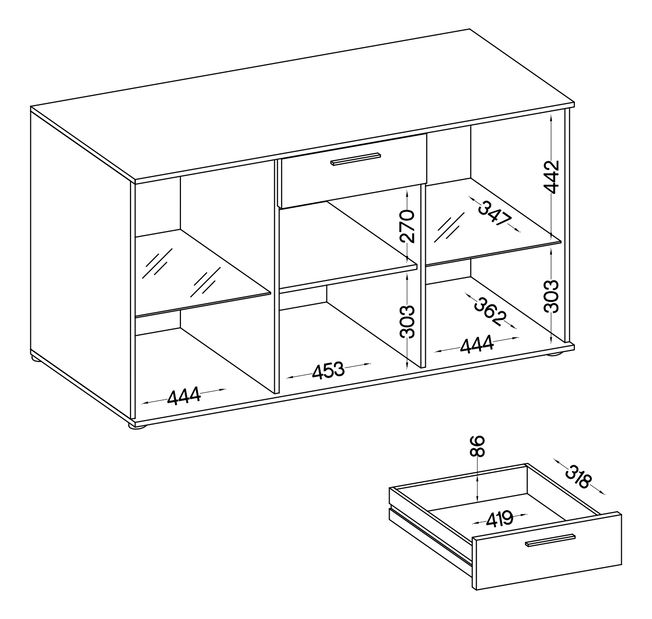 442
347
270
303
362
303
444
453
444
86
318
419