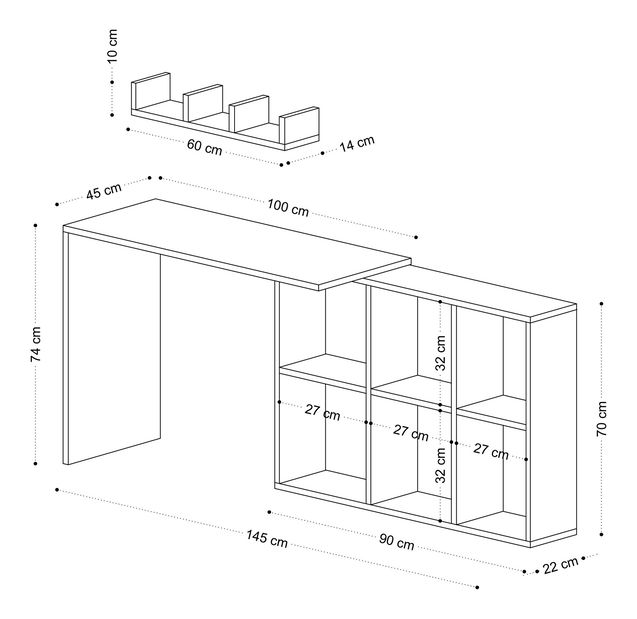 10 cm
60 cm
14 cm
45 cm
100 cm
74 cm
32 cm
27 cm
27 cm
27 cm
32 cm
70 cm
145 cm
90 cm
22 cm