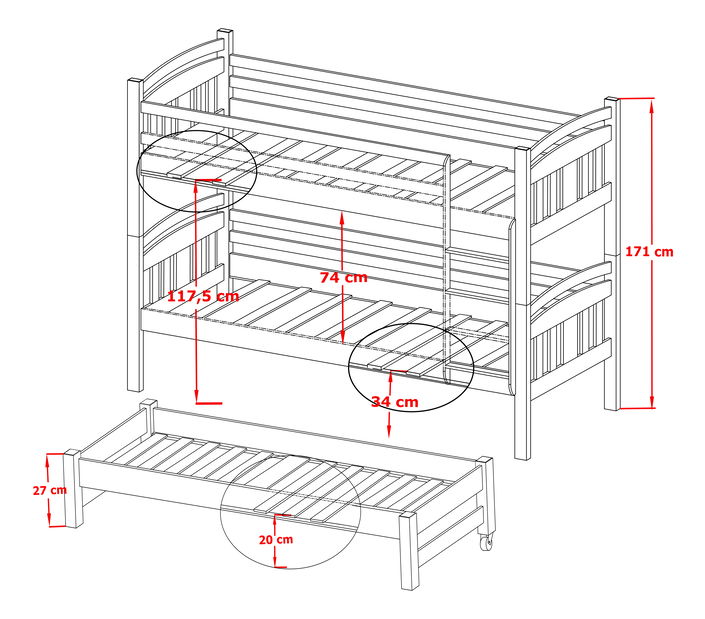 171 cm
74 cm
117,5 cm
34 cm
27 cm
20 cm