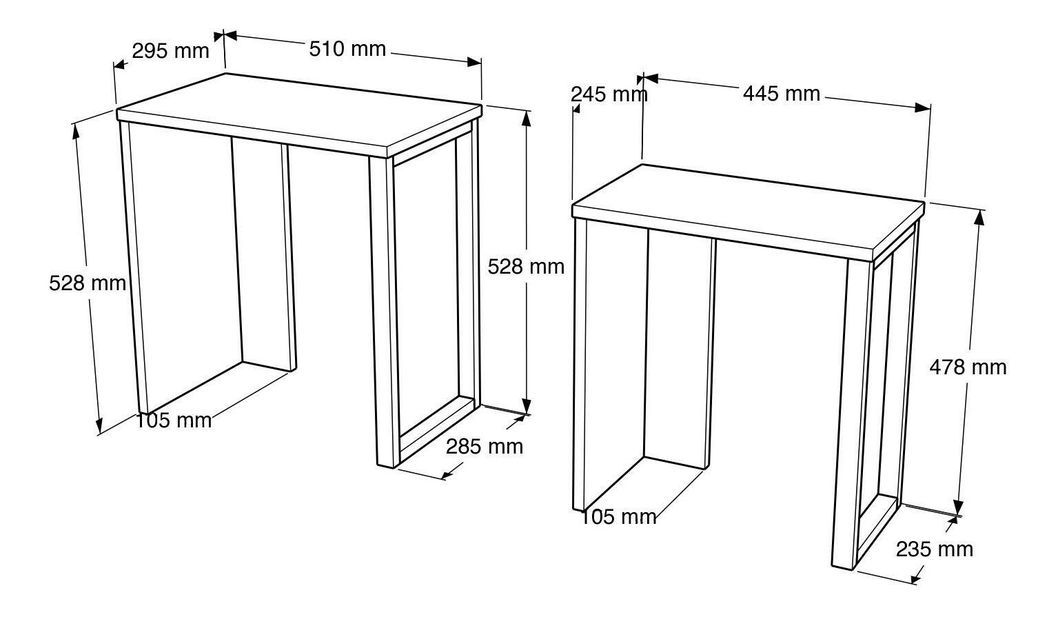 295 mm
510 mm
528 mm
528 mm
105 mm
285 mm
245 mm
445 mm
478 mm
105 mm
235 mm