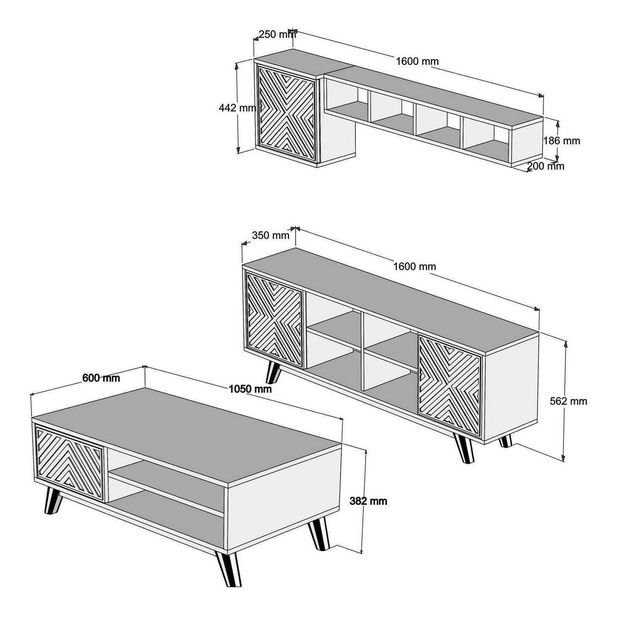 250 mm
1600 mm
442 mm
186 mm
200 mm

350 mm
1600 mm
562 mm

600 mm
1050 mm
382 mm