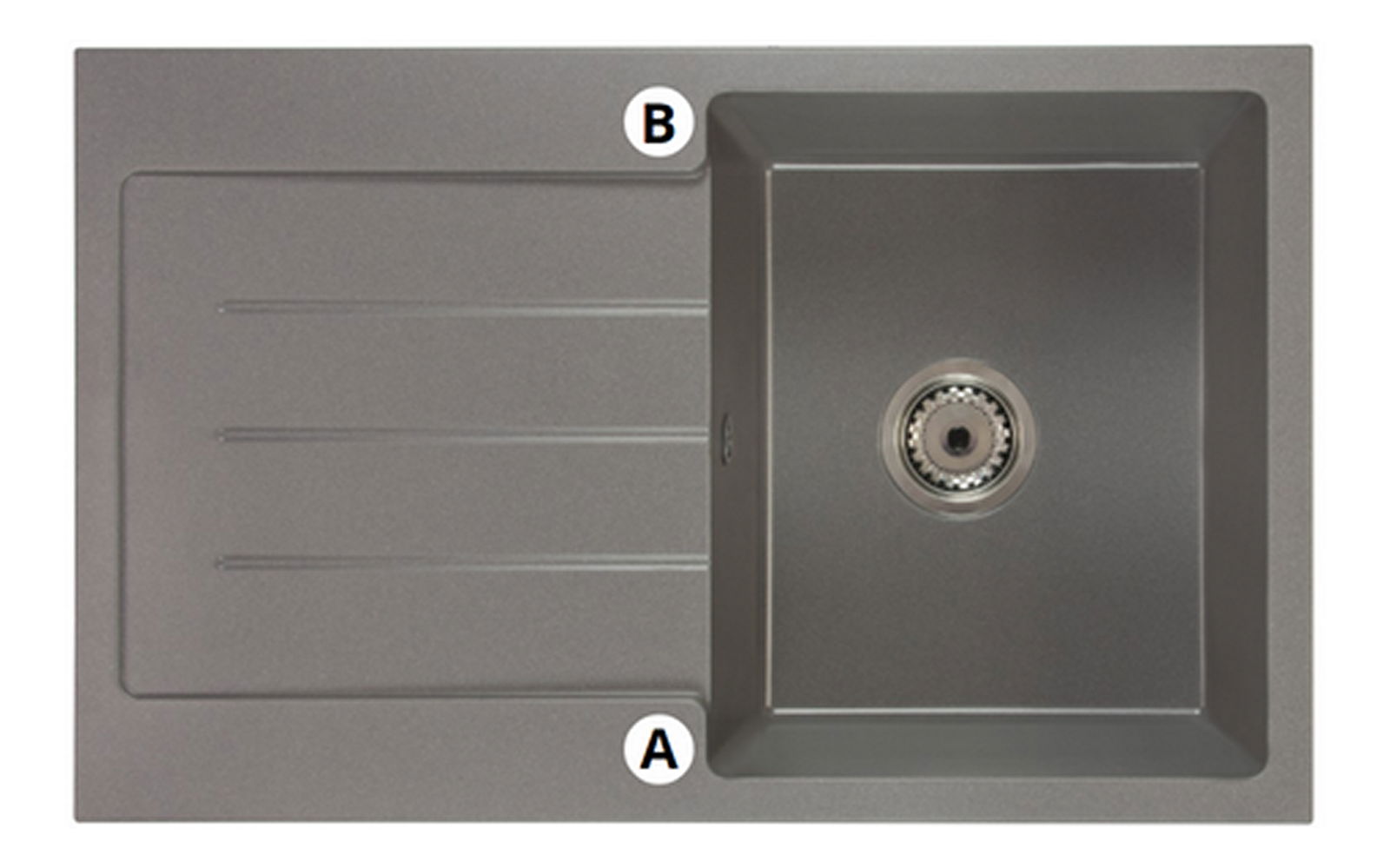 B
A