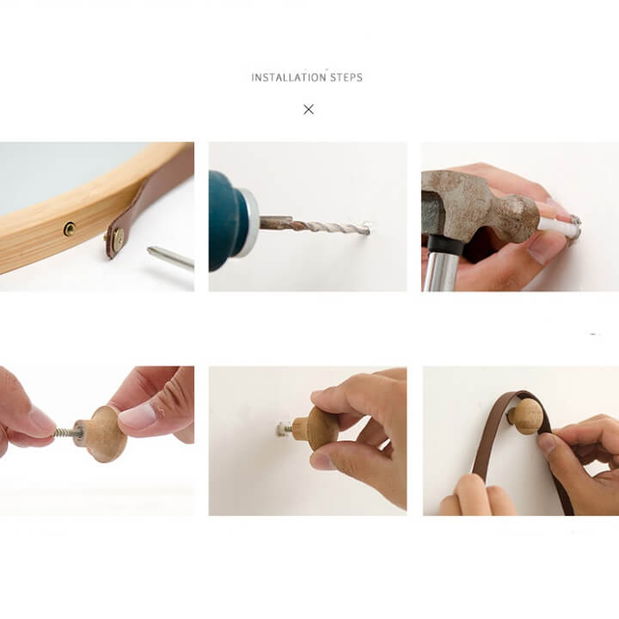 INSTALLATION STEPS

×