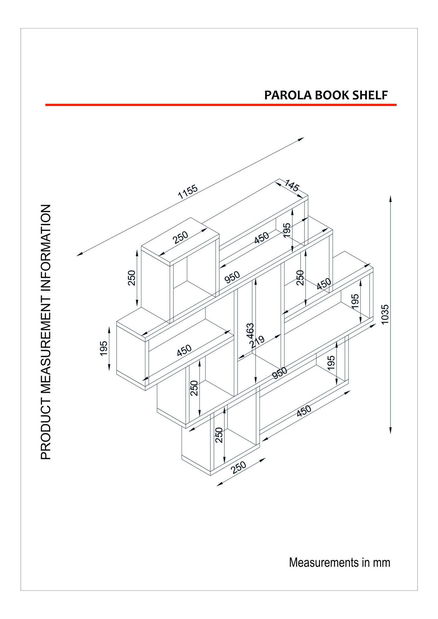 PAROLA BOOK SHELF

PRODUCT MEASUREMENT INFORMATION

1155
145
250
450
195
250
950
250
450
195
1035
195
450
463
219
950
195
250
450
250
250

Measurements in mm