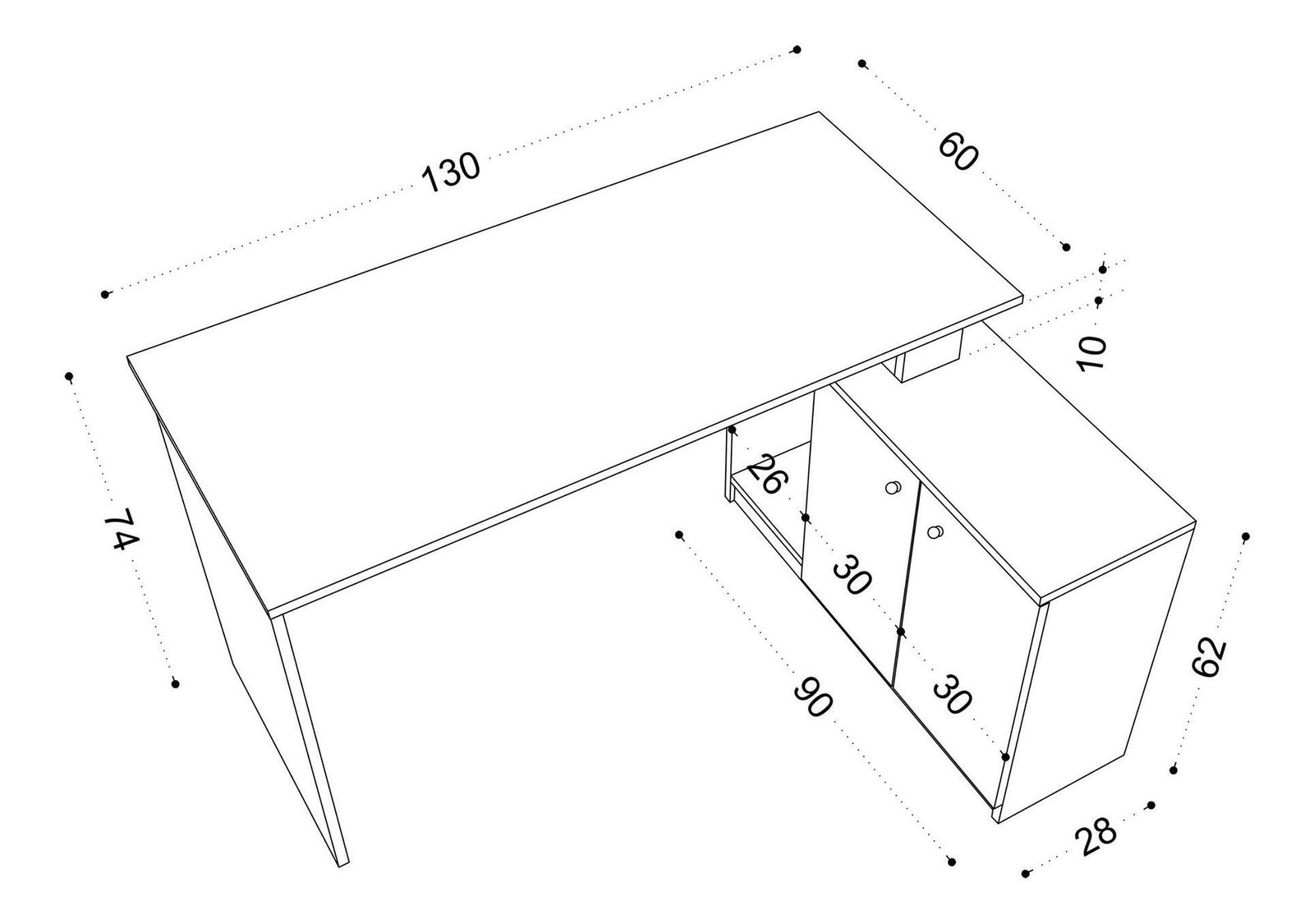 130
60
10
74
26
30
30
90
62
28