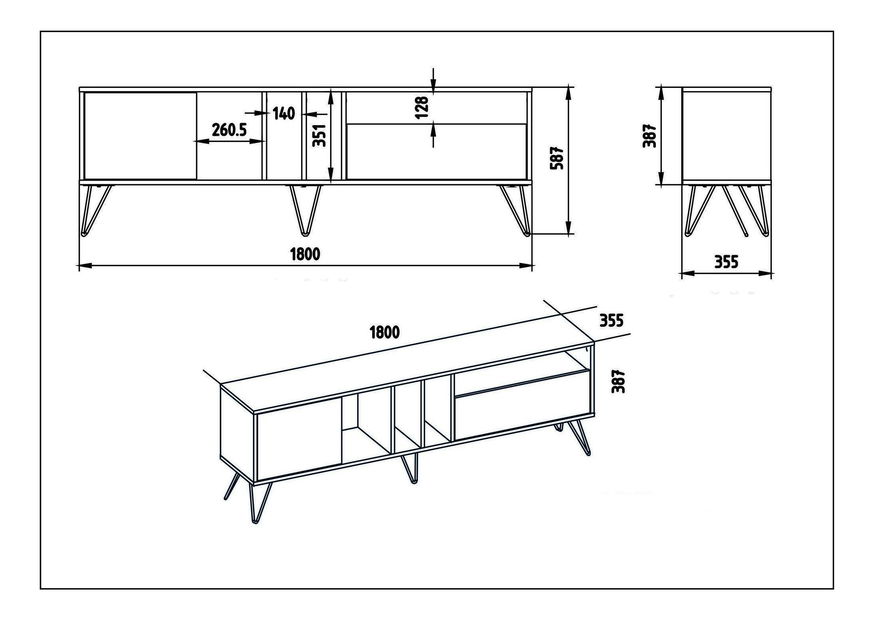 260.5
140
351
128
587
1800
387
355
1800
355
387