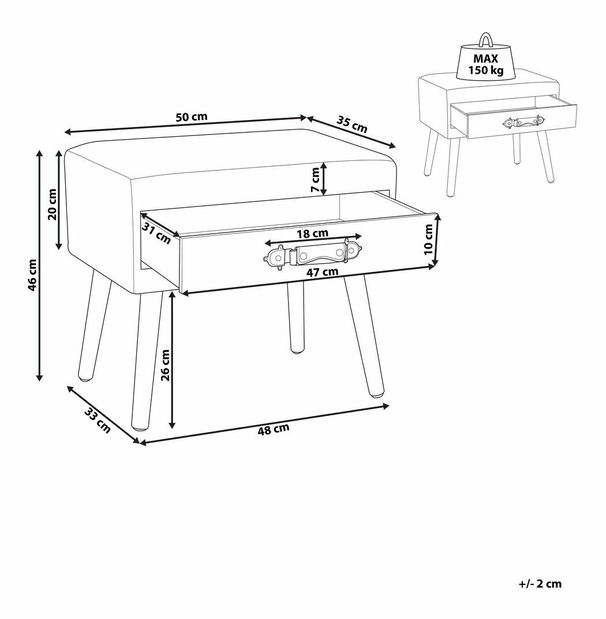 MAX
150 kg

50 cm
35 cm
7 cm
20 cm
31 cm
18 cm
10 cm
47 cm
46 cm
26 cm
33 cm
48 cm

+/- 2 cm