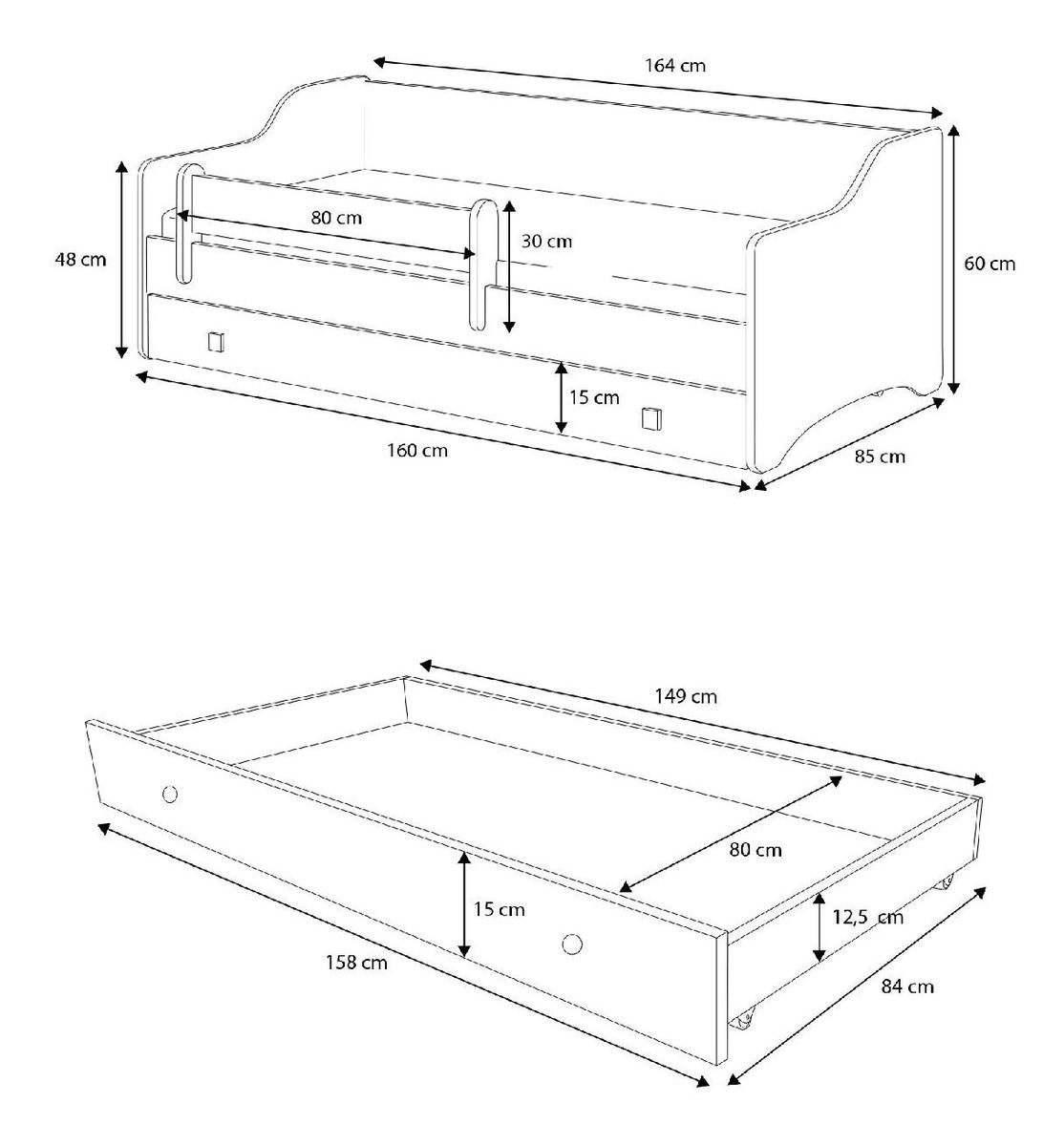 164 cm

80 cm

30 cm

48 cm

60 cm

15 cm

160 cm

85 cm

149 cm

80 cm

15 cm

12,5 cm

158 cm

84 cm