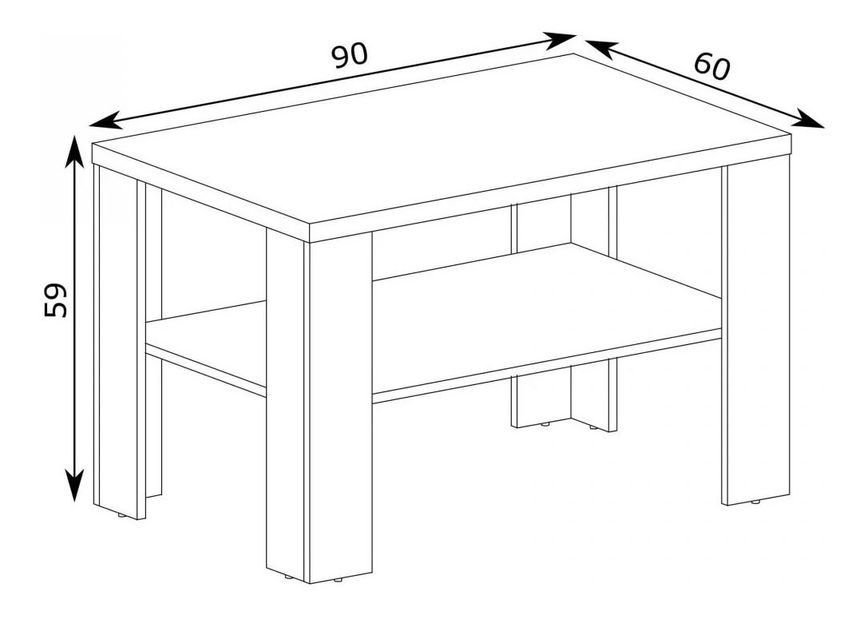 90
60
59