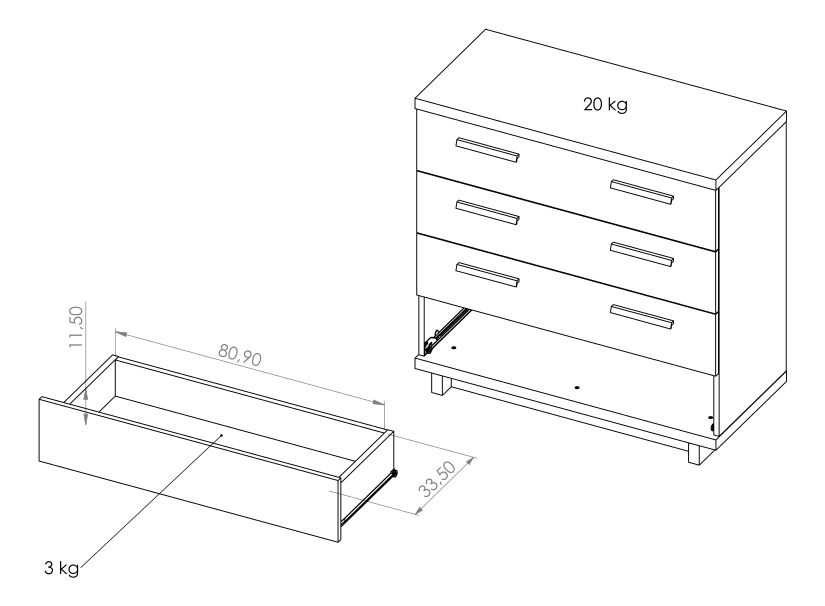 20 kg

11,50

80,90

33,50

3 kg